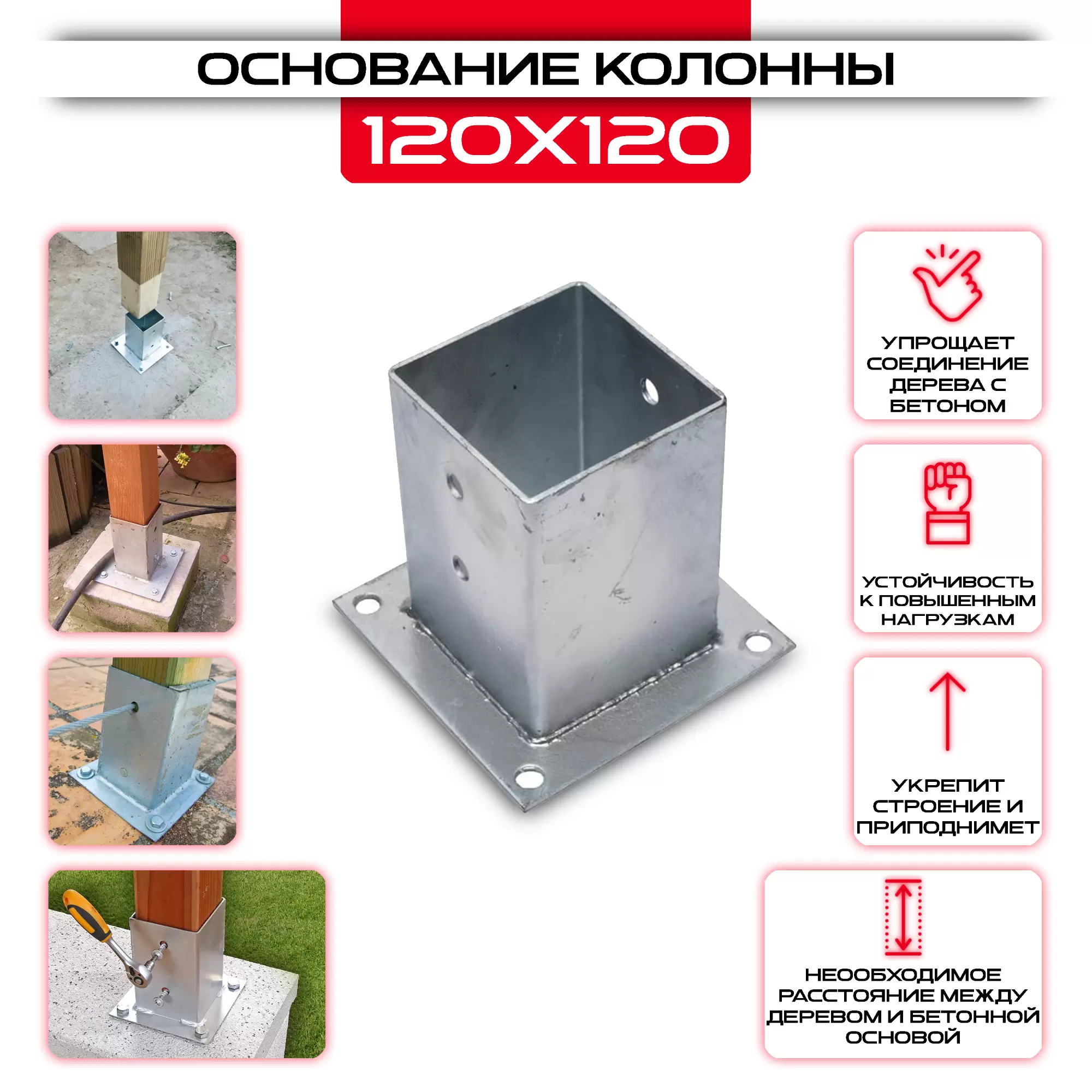 ОСНОВАНИЕ КОЛОННЫ

120Х120

УПРОЩАЕТ СОЕДИНЕНИЕ ДЕРЕВА С БЕТОНОМ

УСТОЙЧИВОСТЬ К ПОВЫШЕННЫМ НАГРУЗКАМ

УКРЕПИТ СТРОЕНИЕ И ПРИПОДНИМЕТ

НЕООБХОДИМОЕ РАССТОЯНИЕ МЕЖДУ ДЕРЕВОМ И БЕТОННОЙ ОСНОВОЙ