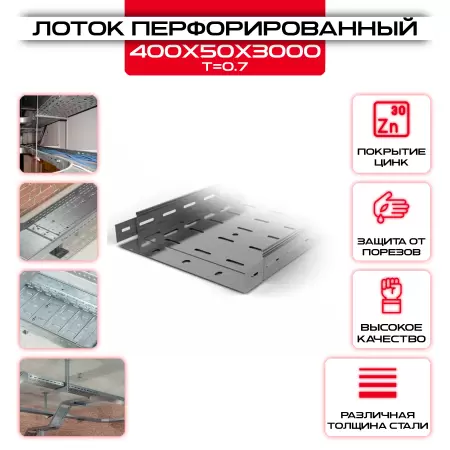 ЛОТОК ПЕРФОРИРОВАННЫЙ
400X50X3000
T=0.7

30
Zn
ПОКРЫТИЕ ЦИНК

ЗАЩИТА ОТ ПОРЕЗОВ

ВЫСОКОЕ КАЧЕСТВО

РАЗЛИЧНАЯ ТОЛЩИНА СТАЛИ