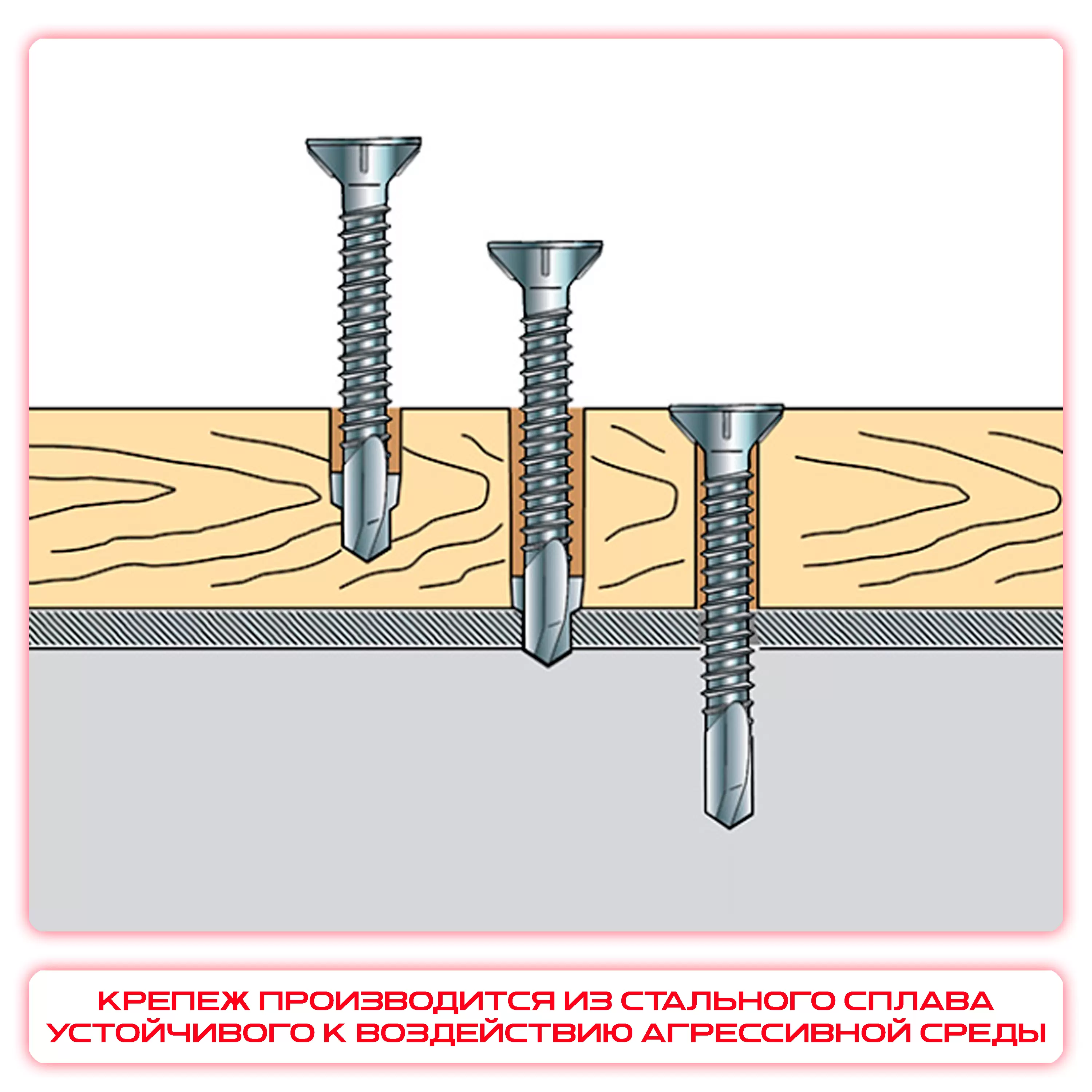 КРЕПЕЖ ПРОИЗВОДИТСЯ ИЗ СТАЛЬНОГО СПЛАВА УСТОЙЧИВОГО К ВОЗДЕЙСТВИЮ АГРЕССИВНОЙ СРЕДЫ