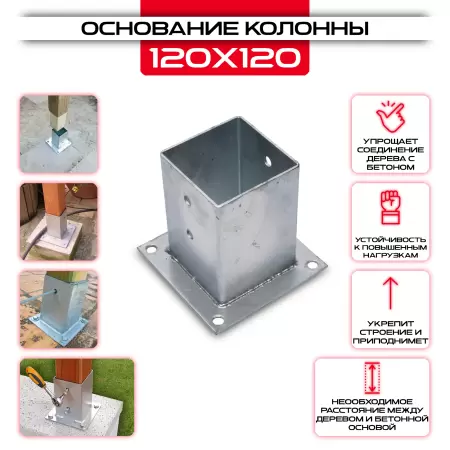 ОСНОВАНИЕ КОЛОННЫ
120X120

УПРОЩАЕТ СОЕДИНЕНИЕ ДЕРЕВА С БЕТОНОМ

УСТОЙЧИВОСТЬ К ПОВЫШЕННЫМ НАГРУЗКАМ

УКРЕПИТ СТРОЕНИЕ И ПРИПОДНИМЕТ

НЕООБХОДИМОЕ РАССТОЯНИЕ МЕЖДУ ДЕРЕВОМ И БЕТОННОЙ ОСНОВОЙ