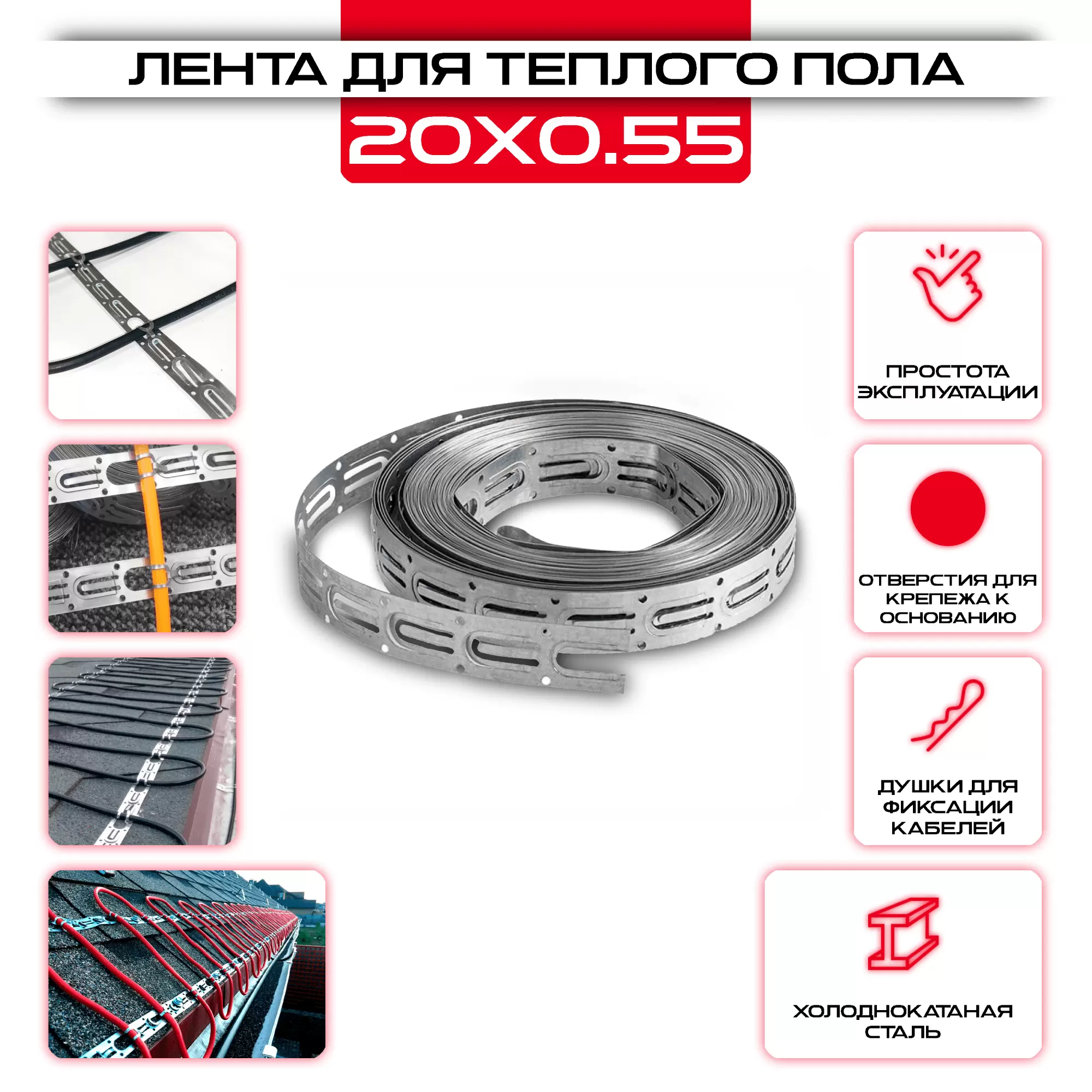 ЛЕНТА ДЛЯ ТЕПЛОГО ПОЛА

20Х0.55

ПРОСТОТА ЭКСПЛУАТАЦИИ

ОТВЕРСТИЯ ДЛЯ КРЕПЕЖА К ОСНОВАНИЮ

ДУШКИ ДЛЯ ФИКСАЦИИ КАБЕЛЕЙ

ХОЛОДНОКАТАНАЯ СТАЛЬ