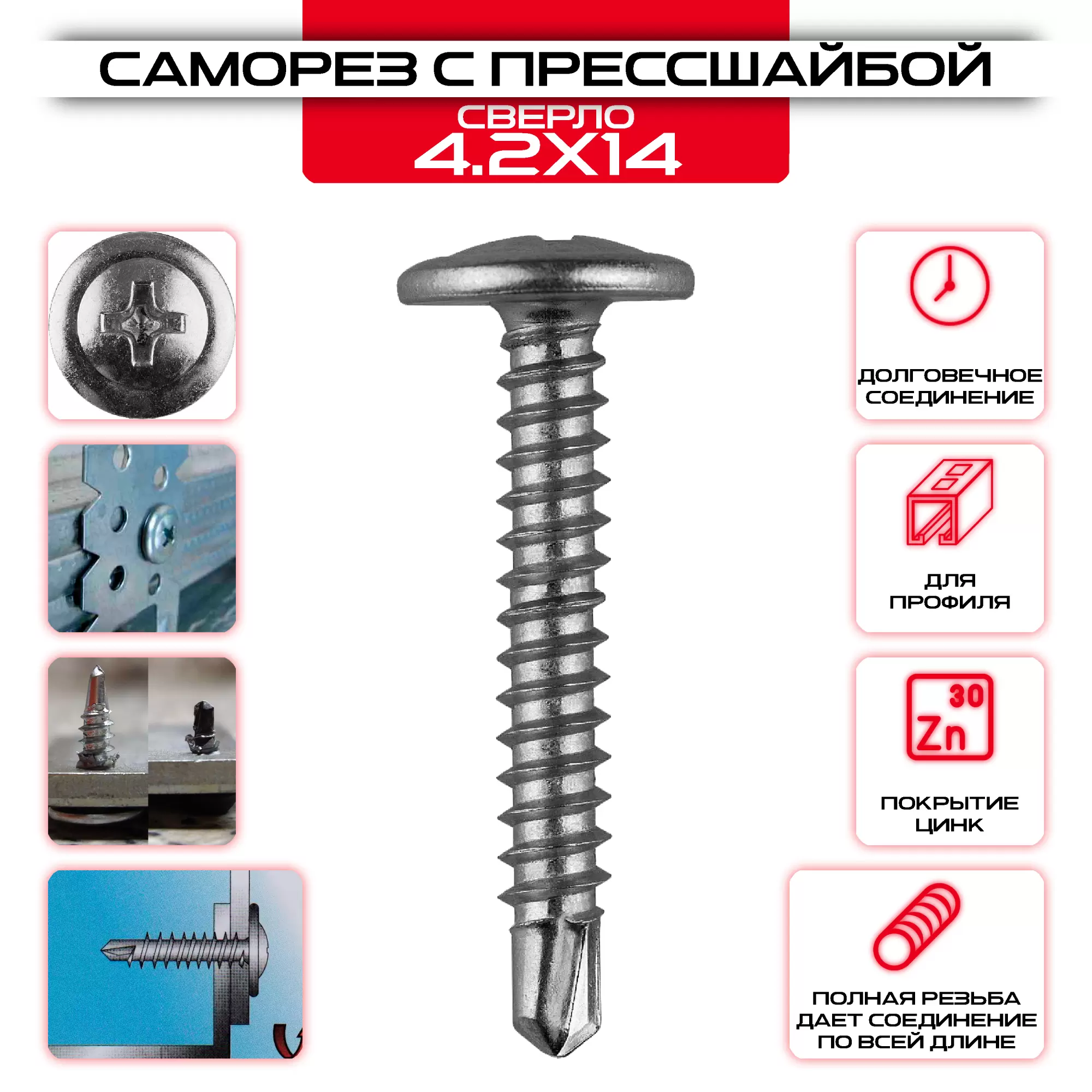 САМОРЕЗ С ПРЕССШАЙБОЙ

СВЕРЛО
4.2X14

ДОЛГОВЕЧНОЕ СОЕДИНЕНИЕ

ДЛЯ ПРОФИЛЯ

30
Zn

ПОКРЫТИЕ ЦИНК

ПОЛНАЯ РЕЗЬБА ДАЕТ СОЕДИНЕНИЕ ПО ВСЕЙ ДЛИНЕ