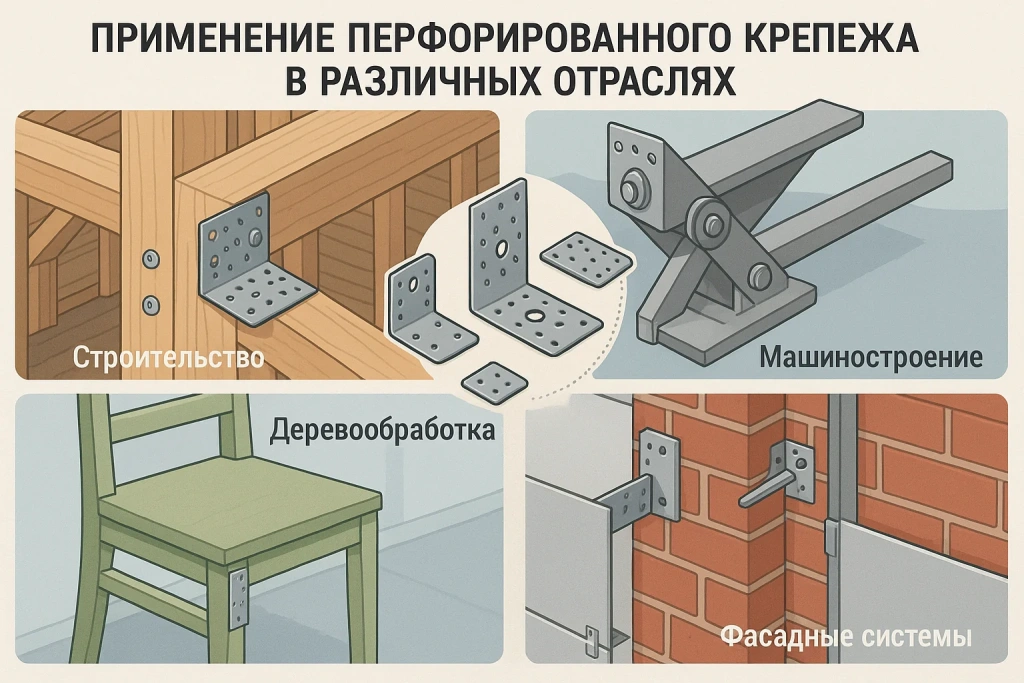 ПРИМЕНЕНИЕ ПЕРФОРИРОВАННОГО КРЕПЕЖА В РАЗЛИЧНЫХ ОТРАСЛЯХ

Строительство

Машиностроение

Деревообработка

Фасадные системы